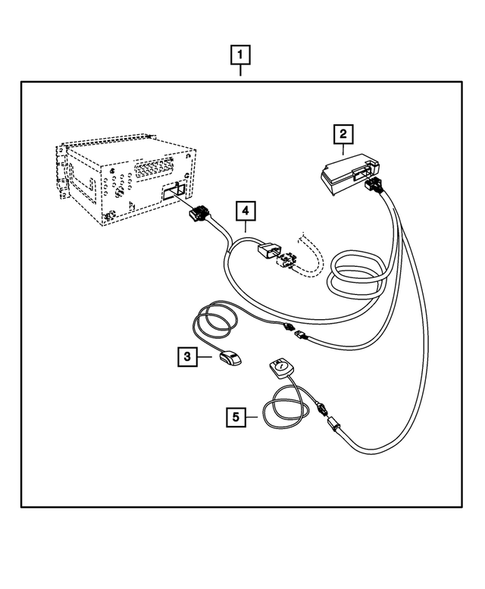 1
2
4
3
5