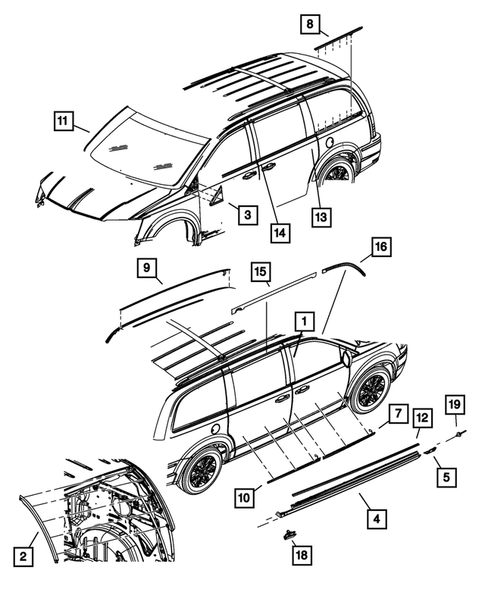 8
11
3
14
13
16
9
15
1
7
12
19
5
10
4
2
18