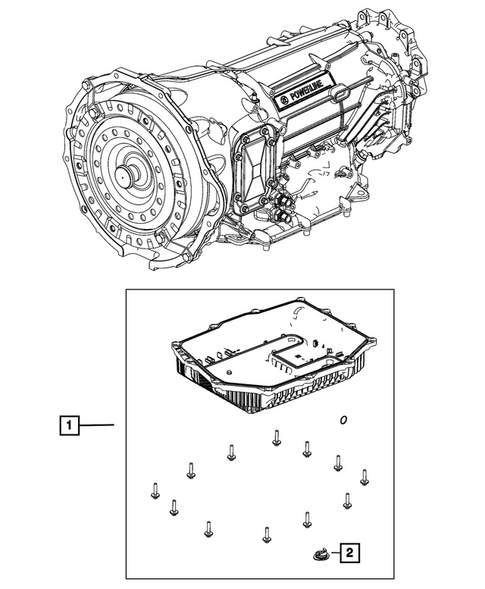 POWERLINE

1

2