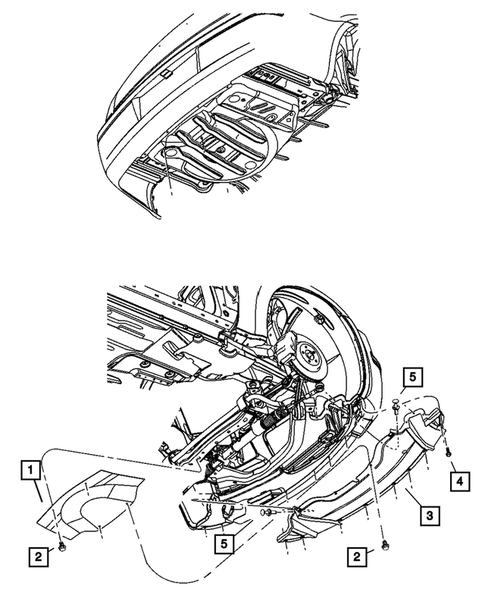 5
1
4
3
5
2
2