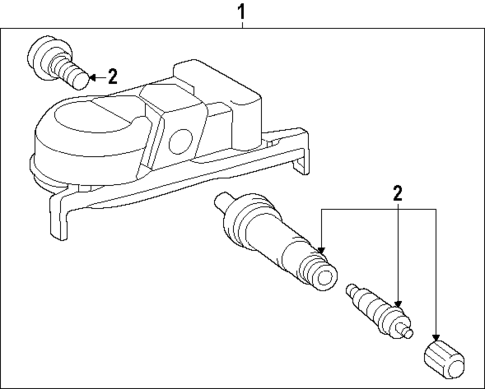 1

2

2