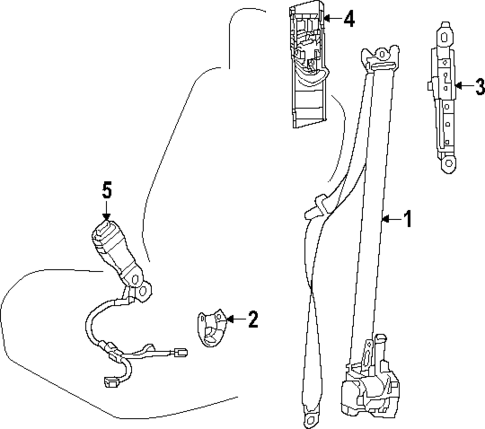 4
3
5
1
2