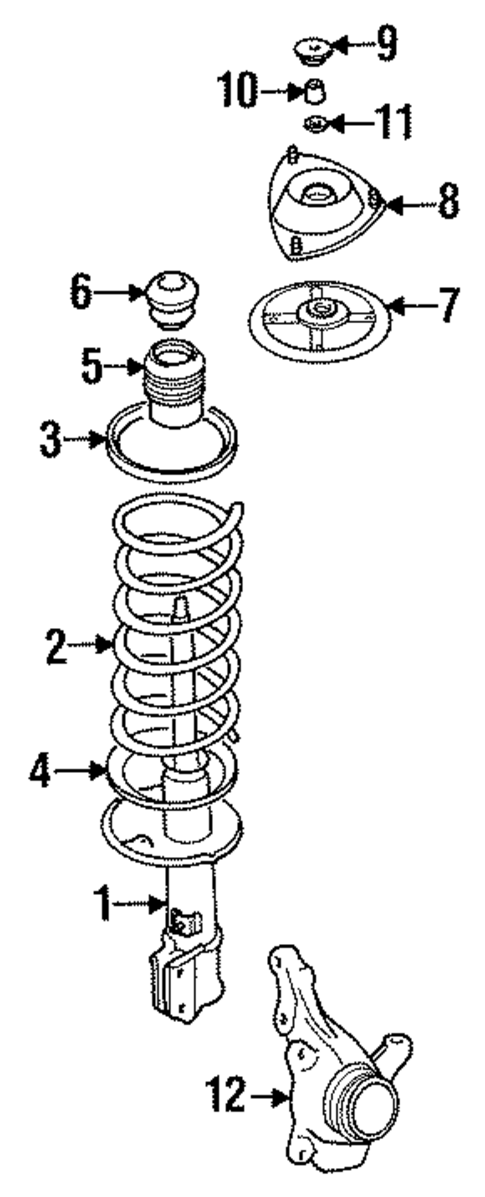 9
10
11
8
6
7
5
3
2
4
1
12