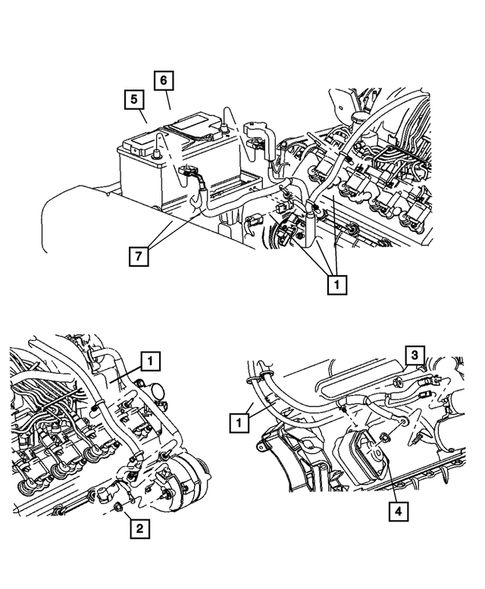 6
5
7
1
1
2
3
1
4