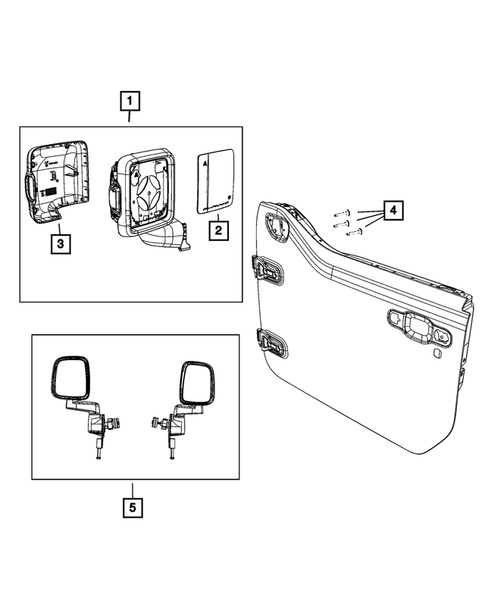 1

3

2

4

5