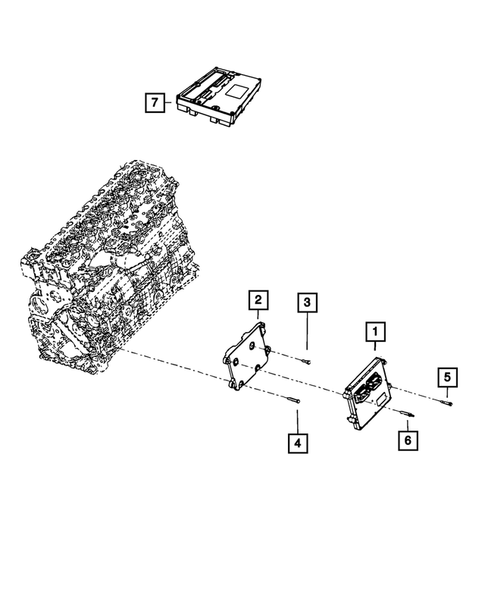 7

2

3

1

5

4

6