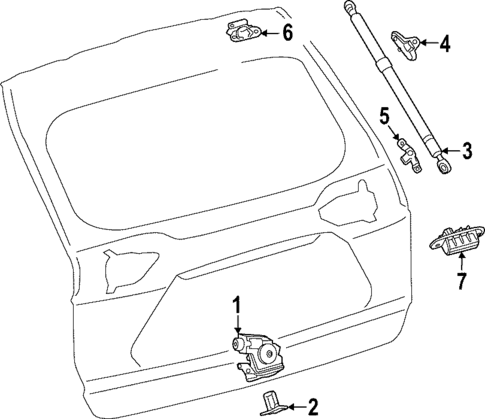 6
4
5
3
7
1
2