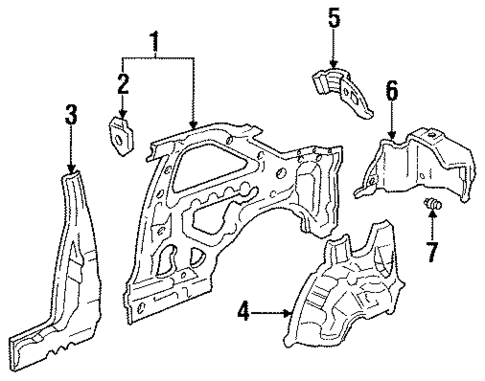 1
2
3
5
6
7
4