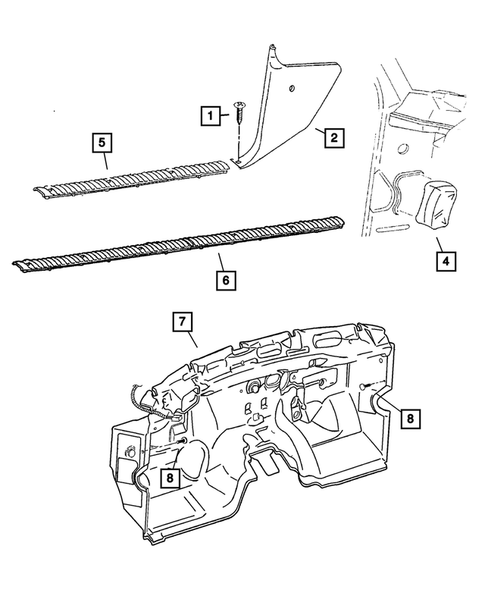 1
2
5
4
6
7
8
8