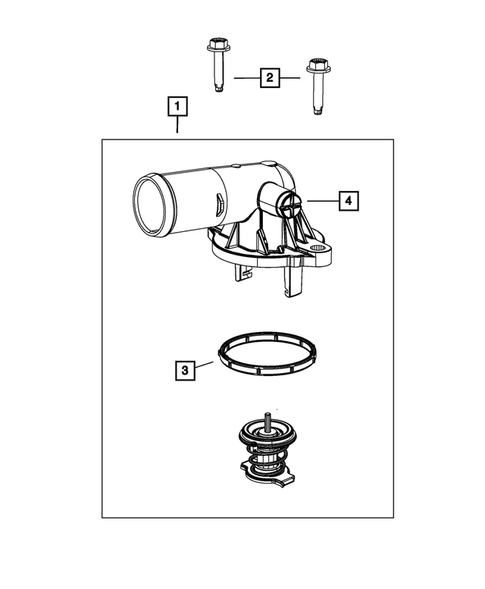 2

1

4

3