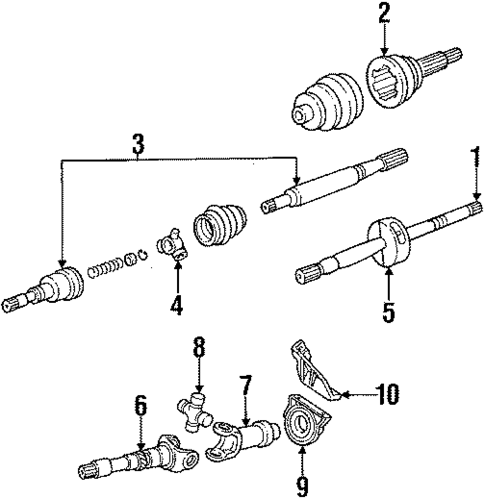 2
3
1
4
5
8
7
10
6
9