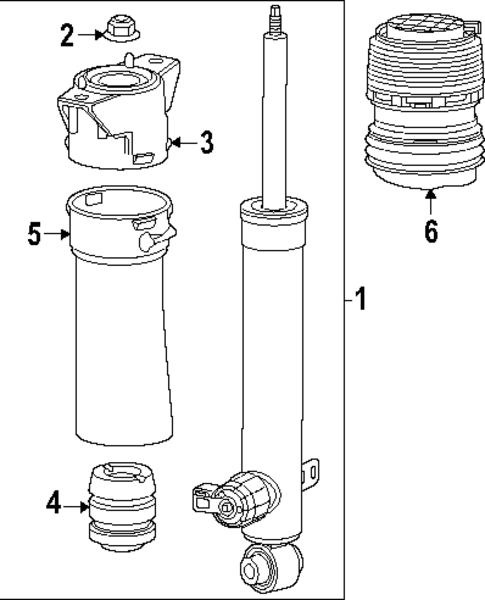 2
3
5
6
1
4