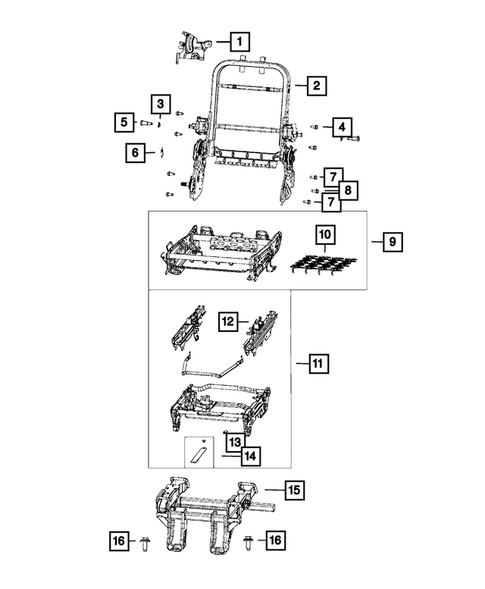 1
2
3
5
4
6
7
8
7
10
9
12
11
13
14
15
16
16