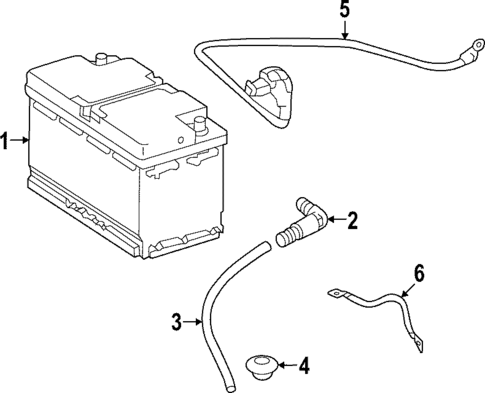 5
1
2
6
3
4