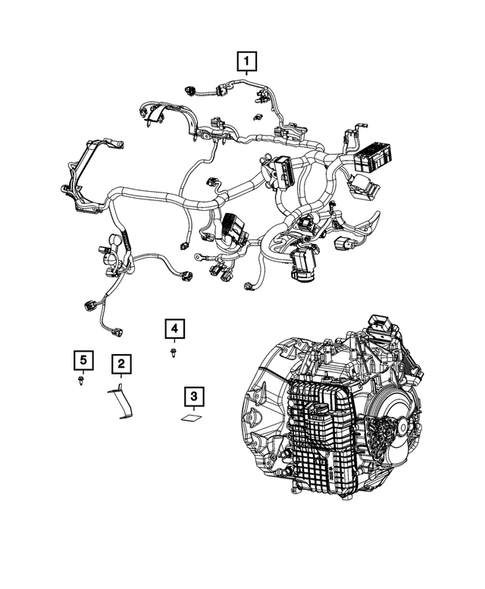 1

4

5

2

3