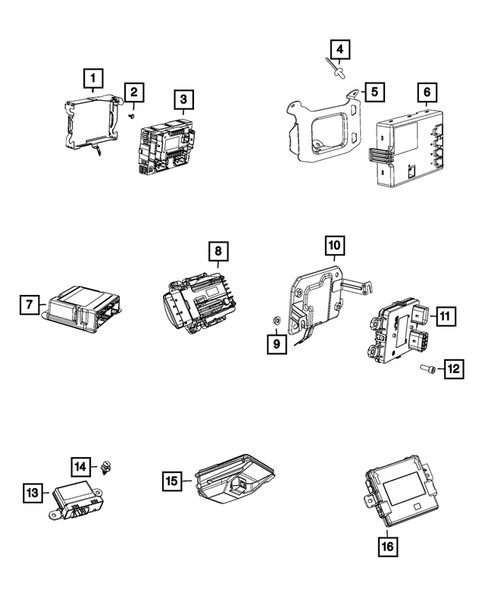 1
2
3
4
5
6
7
8
10
9
11
12
14
13
15
16