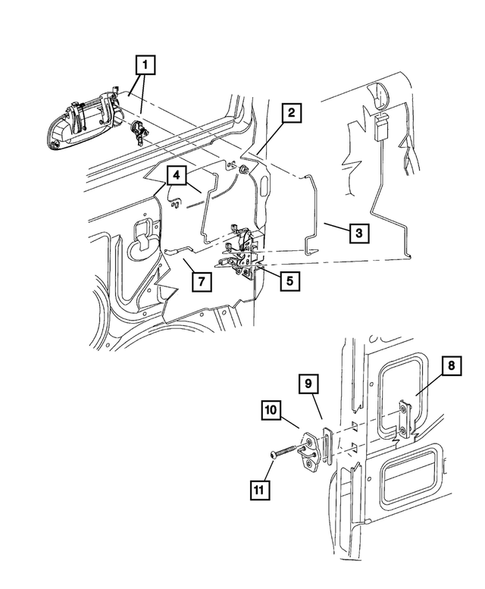 1
2
4
3
7
5
8
9
10
11