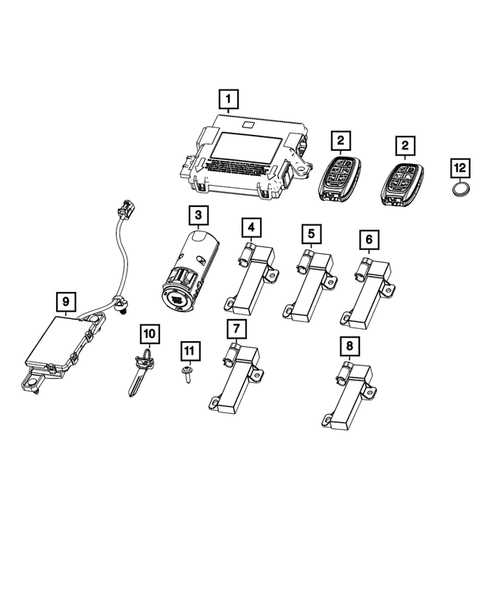 1
2
2
12
3
4
5
6
9
10
11
7
8