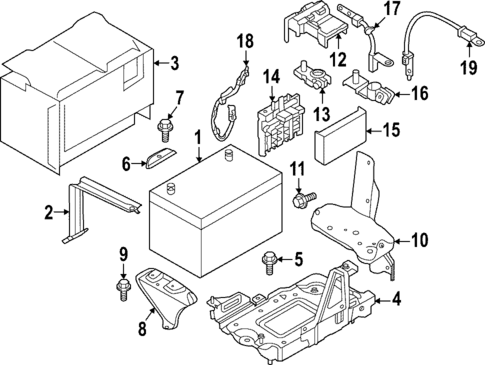 17
18
12
19
3
14
7
13
16
15
1
6
11
2
10
9
5
4
8