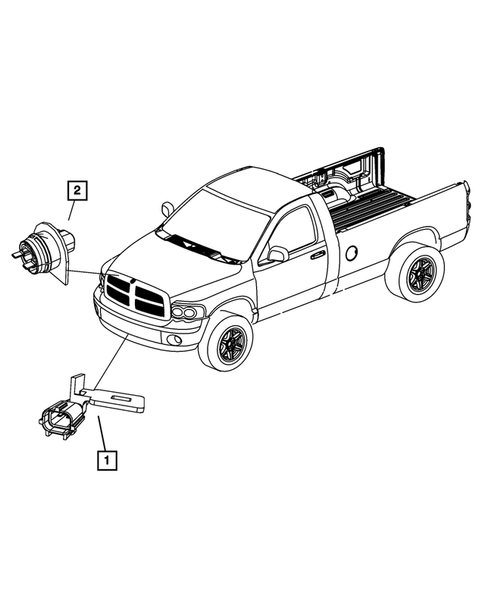 2

1