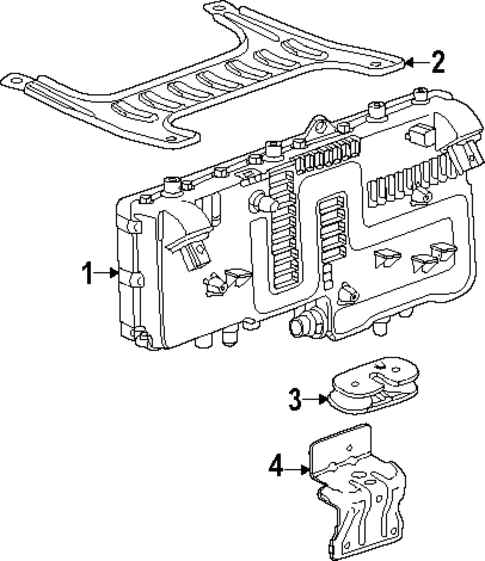 2
1
3
4