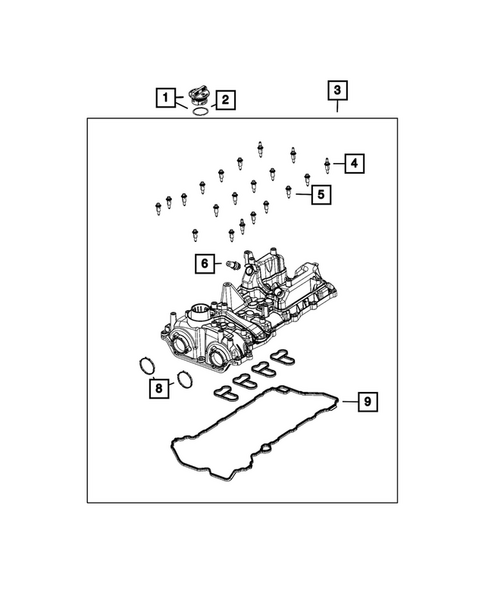 1
2
3
4
5
6
8
9