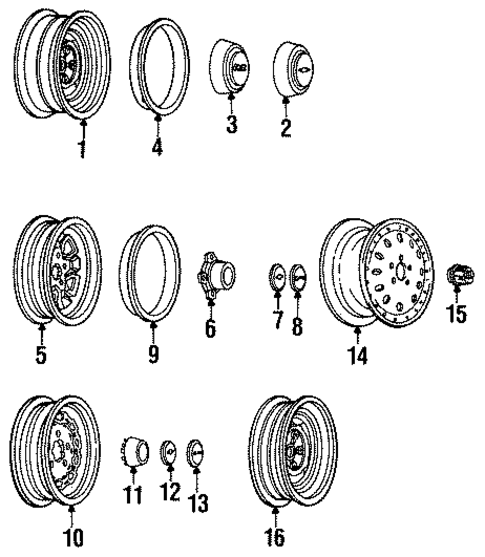 1
4
3
2
5
9
6
7
8
14
15
10
11
12
13
16