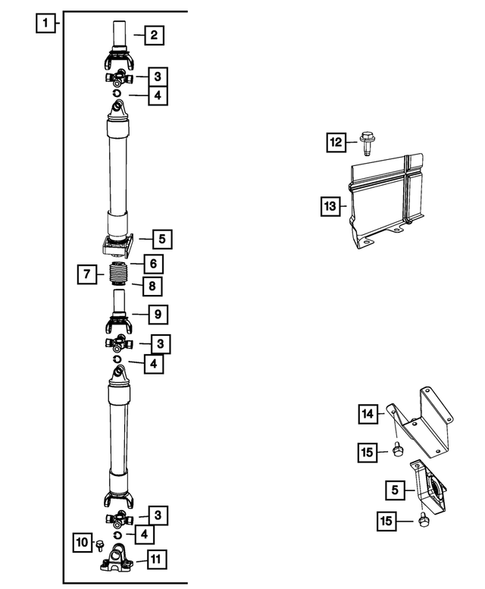 1
2
3
4
5
6
7
8
9
3
4
3
4
10
11
12
13
14
15
5
15