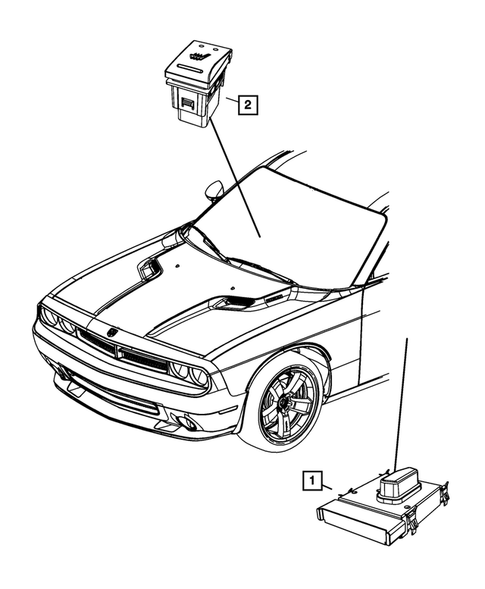 2

1