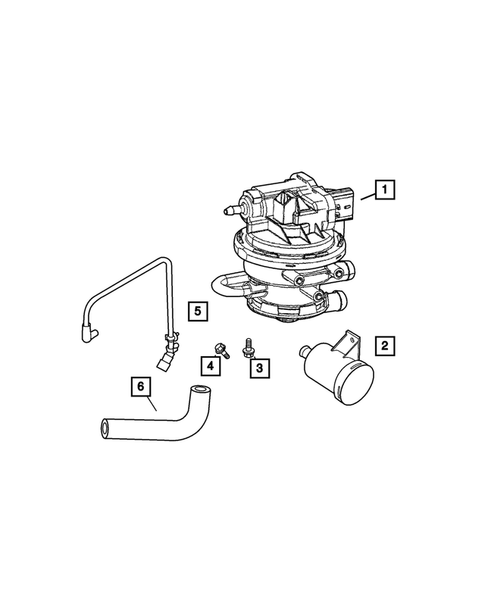 1
5
2
4
3
6