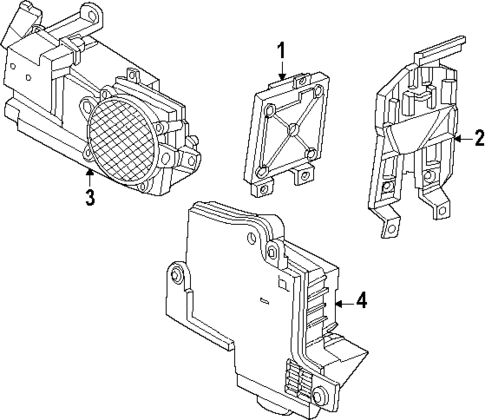 1

2

3

4