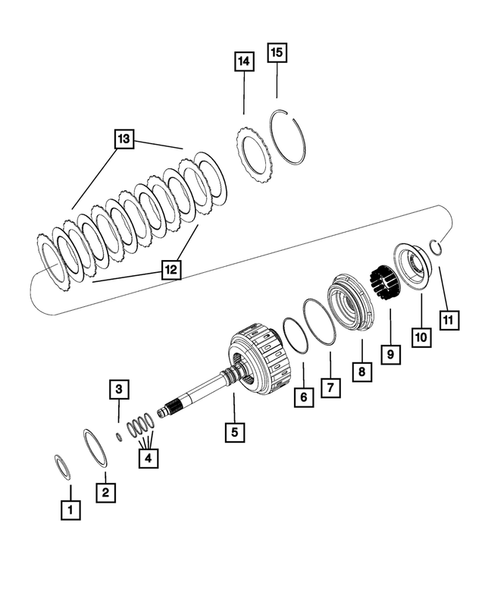 14
15
13
12
11
10
9
8
7
6
5
3
4
2
1