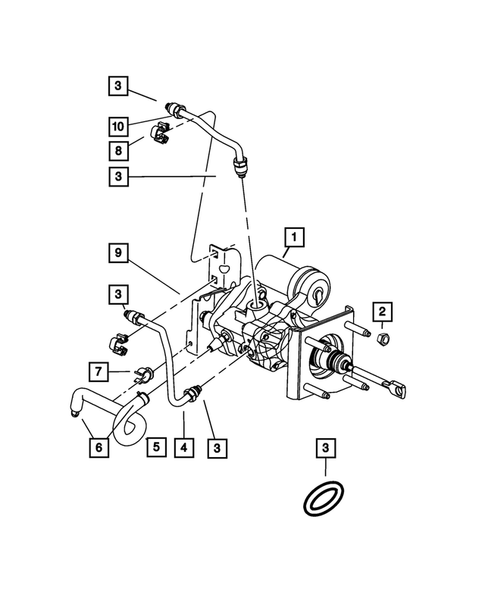 3
10
8
3
1
9
3
2
7
6
5
4
3
3