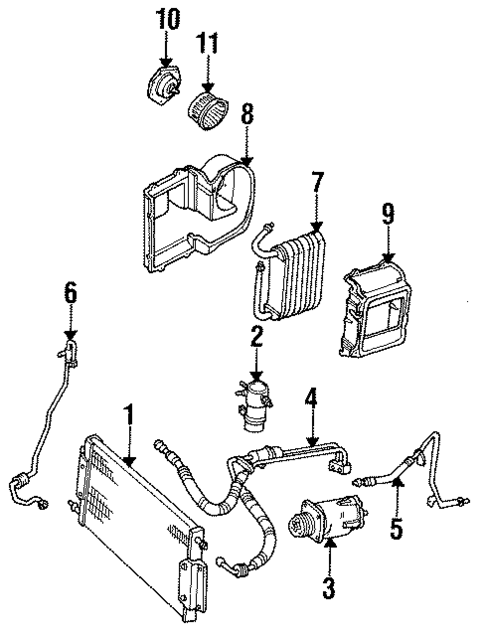 10
11
8
7
9
6
2
4
1
5
3