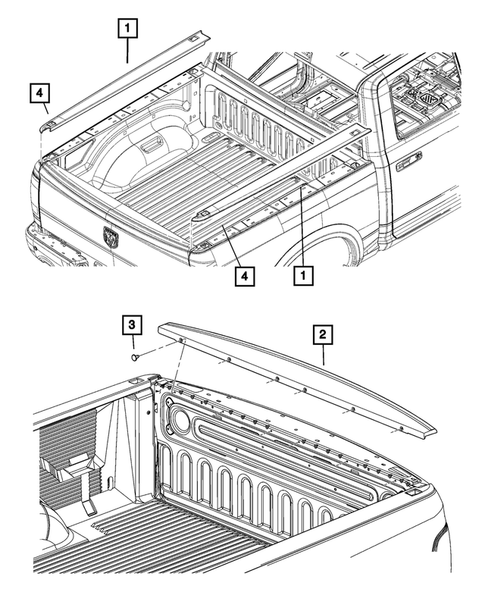 1
4
4
1
3
2