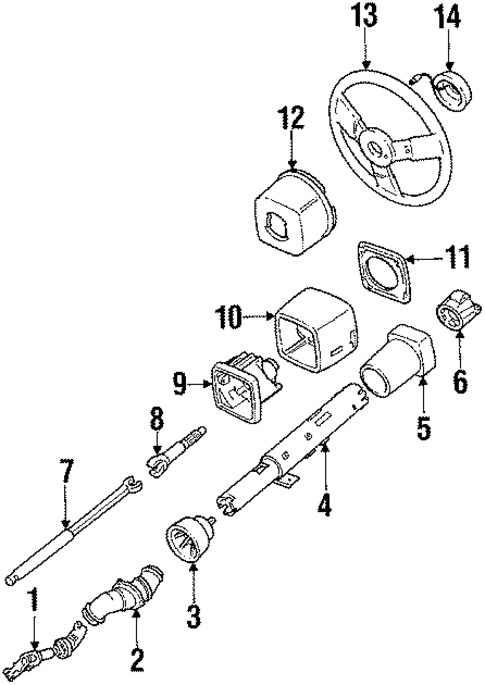 13
14
12
11
10
6
9
5
8
4
7
3
1
2