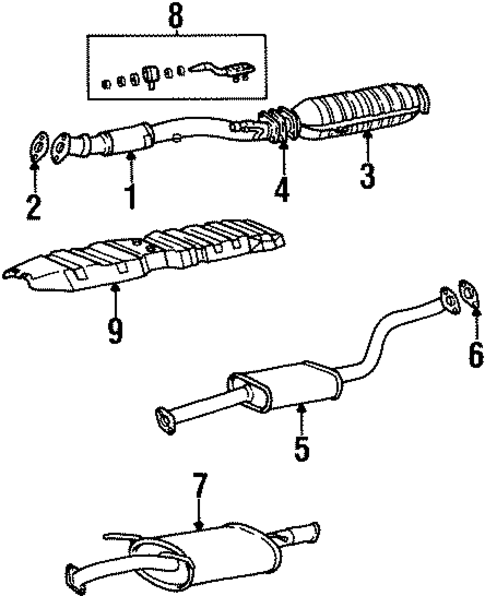 8
2
1
4
3
9
6
5
7