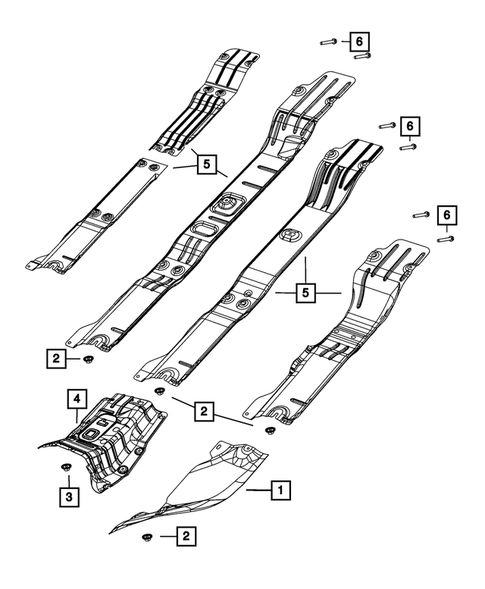 6
6
5
6
5
2
4
2
3
1
2