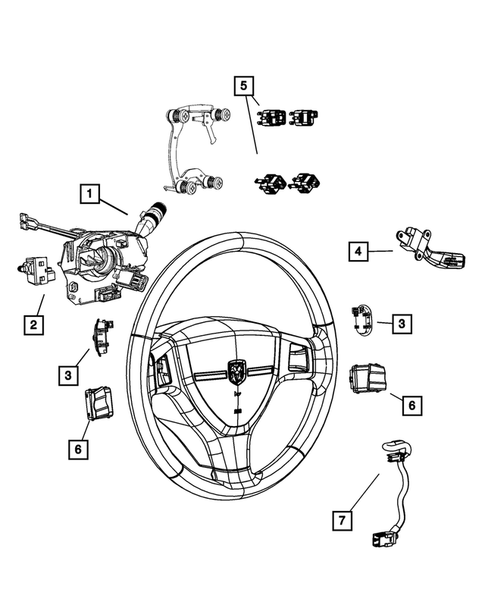 5
1
4
2
3
3
6
6
7