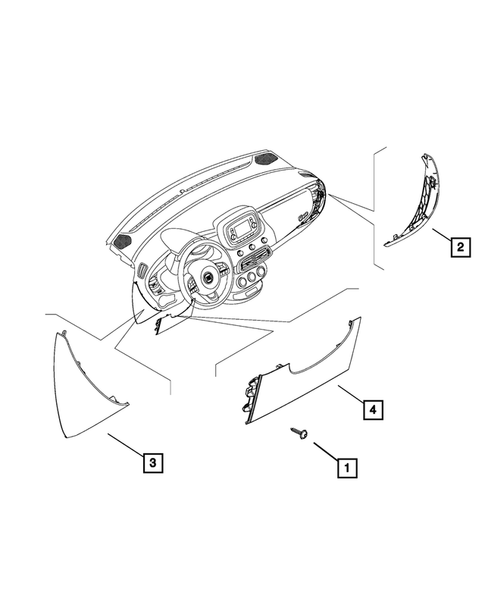 2

4

3

1