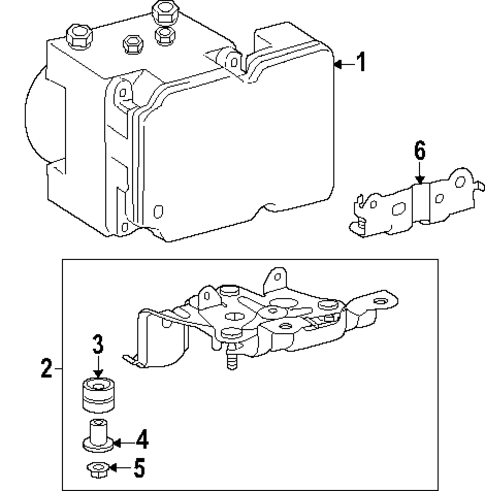 1
6
2
3
4
5