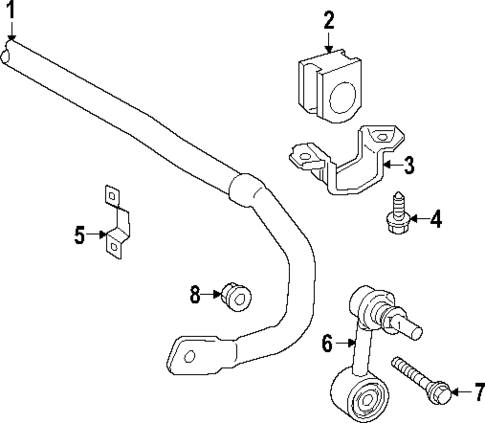 1
2
3
4
5
8
6
7