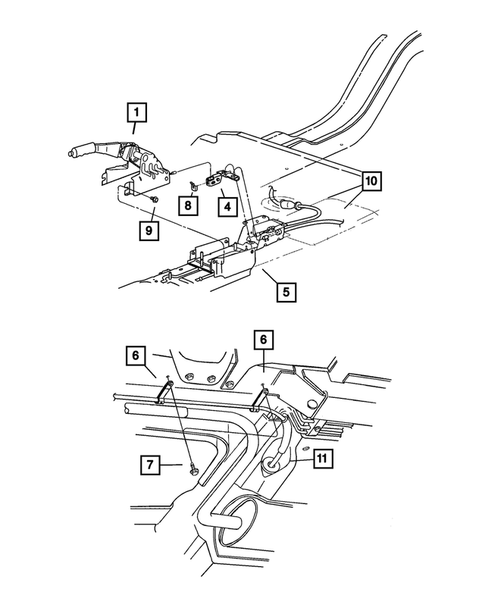 1
10
8
4
9
5
6
6
7
11