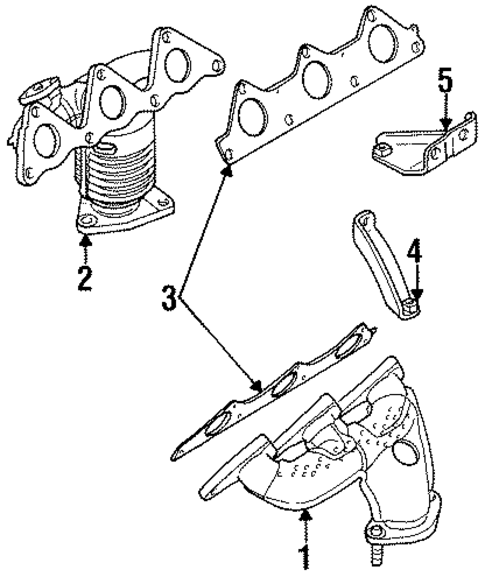 5

2

4

3

1