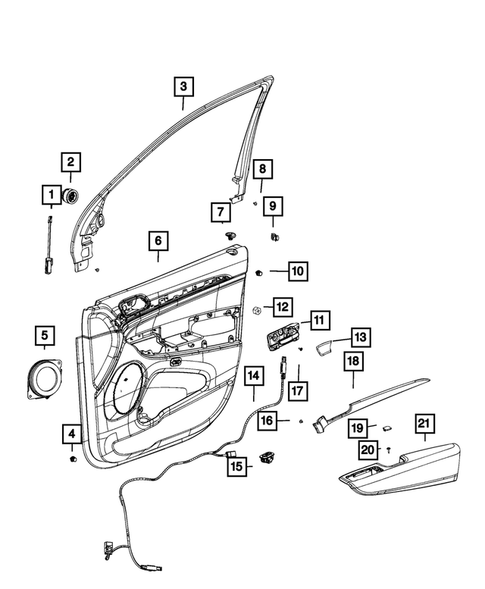 3
2
8
1
7
9
6
10
12
11
5
13
18
14
17
16
19
21
4
20
15