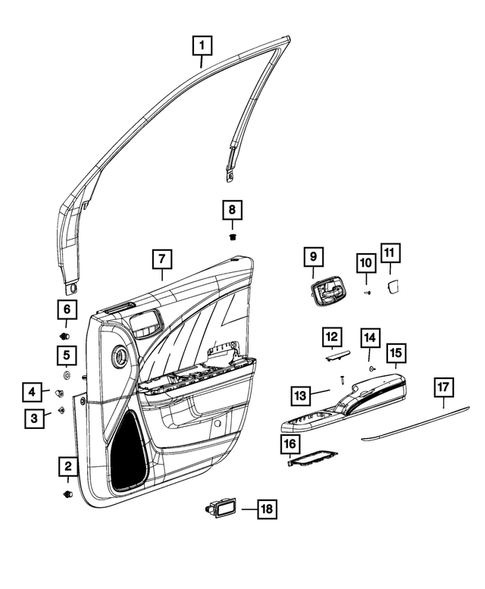 1
8
7
9
10
11
6
5
4
3
12
14
15
13
17
16
2
18