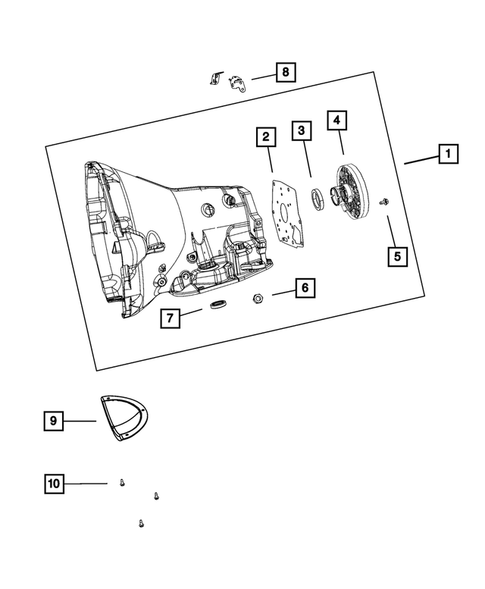 8
2
3
4
1
5
6
7
9
10