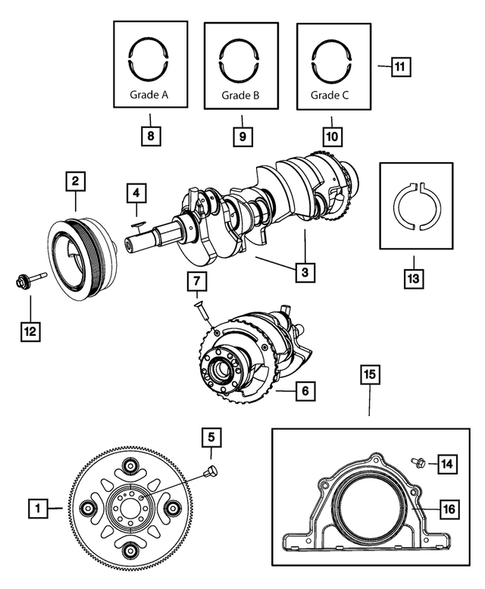 Grade A
Grade B
Grade C
11
8
9
10
2
4
3
13
12
7
6
15
5
14
1
16