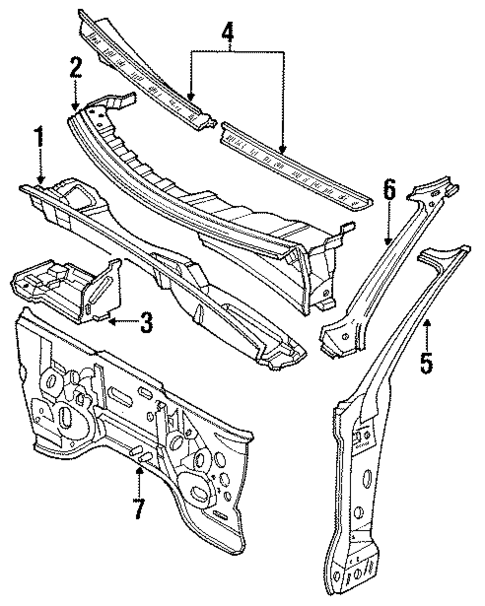 4
2
1
6
3
5
7