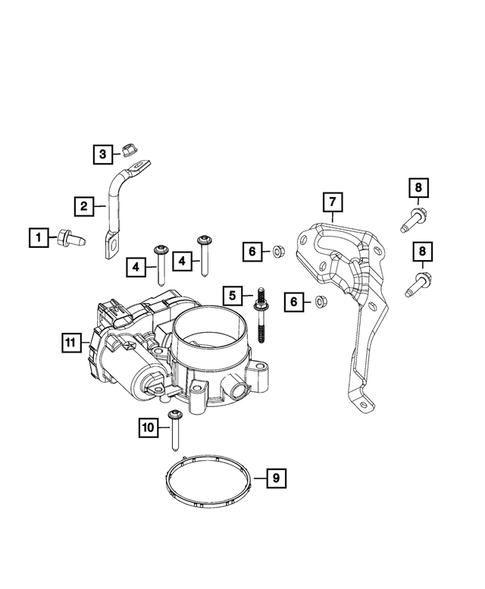 3
2
1
4
4
6
7
8
8
5
6
11
10
9